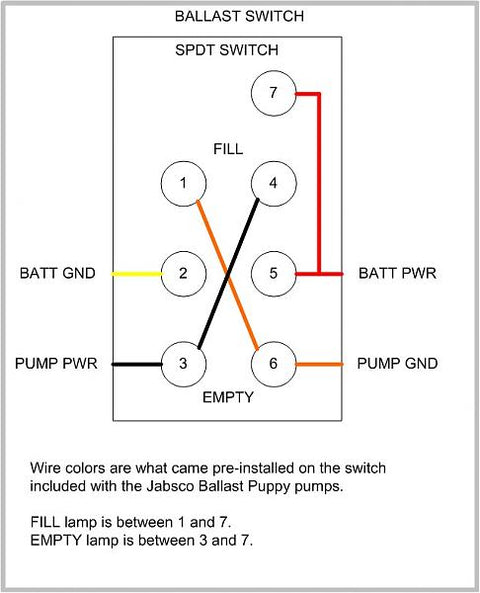 BALLAST SWITCH

SPDT SWITCH

7

FILL

1

4

BATT GND

2

5

BATT PWR

PUMP PWR

3

6

PUMP GND

EMPTY

Wire colors are what came pre-installed on the switch included with the Jabsco Ballast Puppy pumps.

FILL lamp is between 1 and 7.
EMPTY lamp is between 3 and 7.